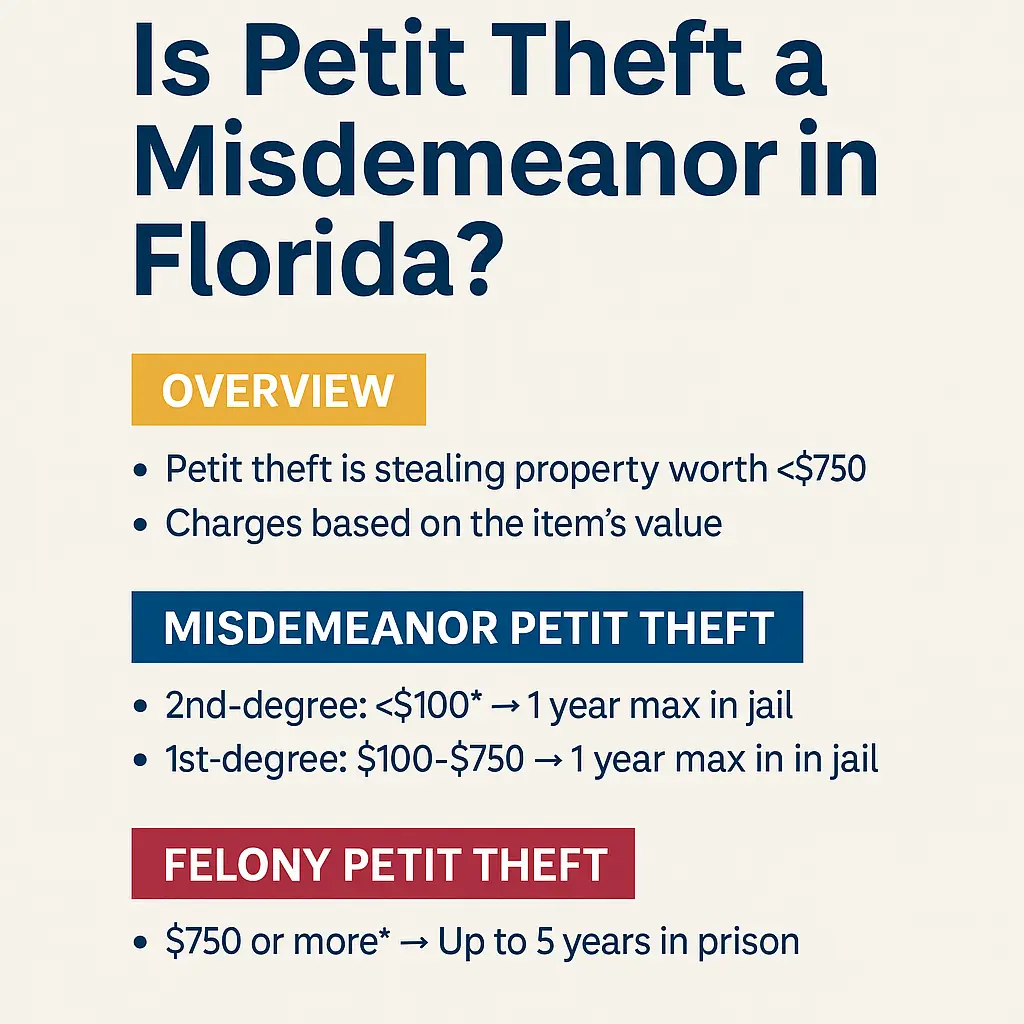 Is Petit Theft a Misdemeanor in Florida?

OVERVIEW

• Petit theft is stealing property worth <\$750
• Charges based on the item's value

MISDEMEANOR PETIT THEFT

• 2nd-degree: <\$100* → 1 year max in jail
• 1st-degree: \$100-\$750 → 1 year max in in jail

FELONY PETIT THEFT

• \$750 or more* → Up to 5 years in prison