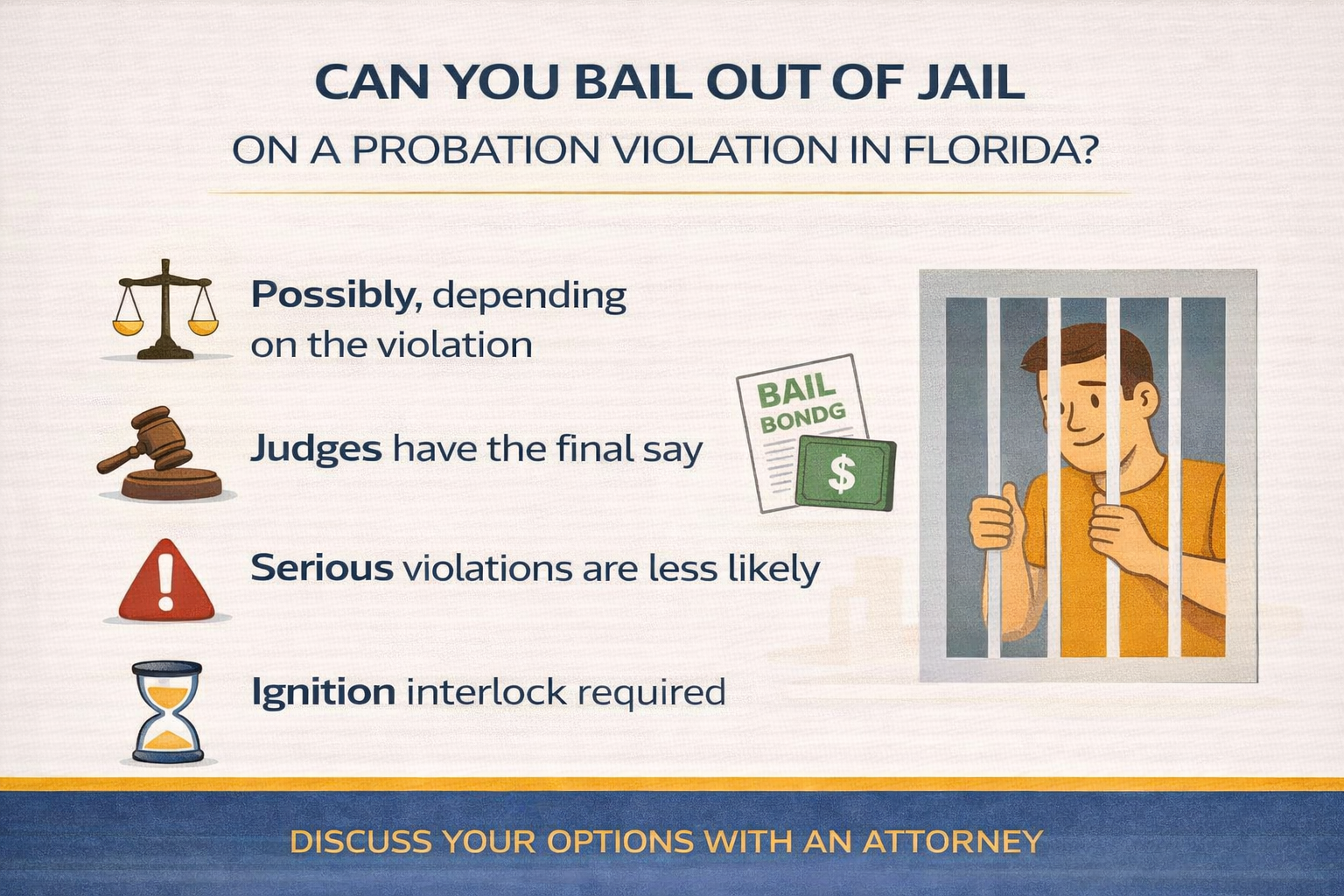 CAN YOU BAIL OUT OF JAIL
ON A PROBATION VIOLATION IN FLORIDA?

Possibly, depending on the violation

Judges have the final say

Serious violations are less likely

Ignition interlock required

BAIL BONDG

$

DISCUSS YOUR OPTIONS WITH AN ATTORNEY