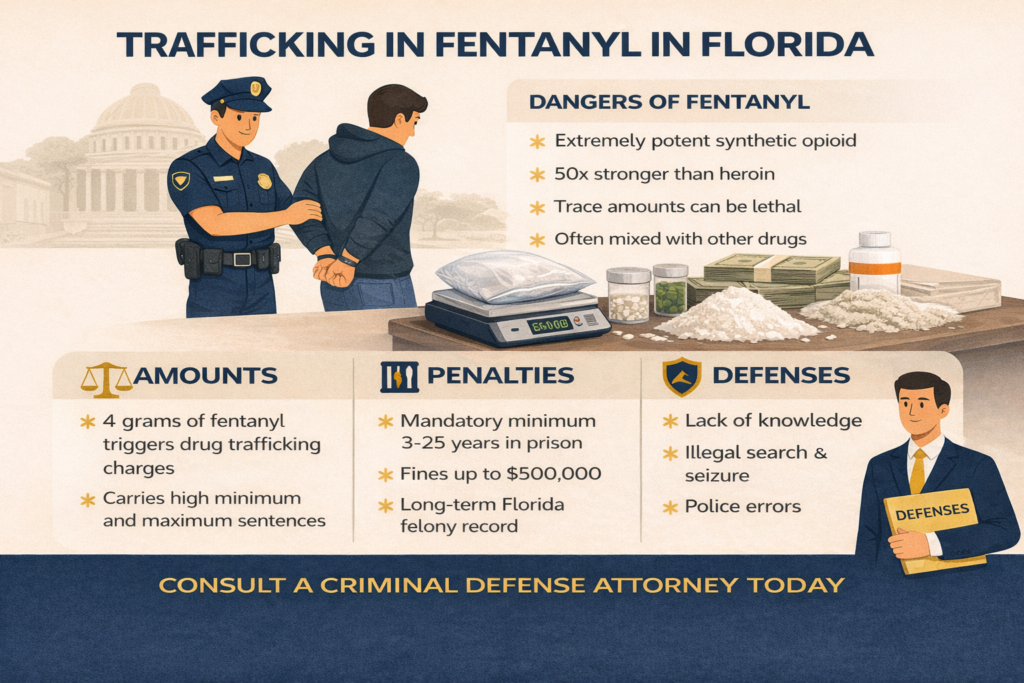 TRAFFICKING IN FENTANYL IN FLORIDA

DANGERS OF FENTANYL

* Extremely potent synthetic opioid
* 50x stronger than heroin
* Trace amounts can be lethal
* Often mixed with other drugs

AMOUNTS

* 4 grams of fentanyl triggers drug trafficking charges
* Carries high minimum and maximum sentences

PENALTIES

* Mandatory minimum 3-25 years in prison
* Fines up to $500,000
* Long-term Florida felony record

DEFENSES

* Lack of knowledge
* Illegal search & seizure
* Police errors

DEFENSES

CONSULT A CRIMINAL DEFENSE ATTORNEY TODAY